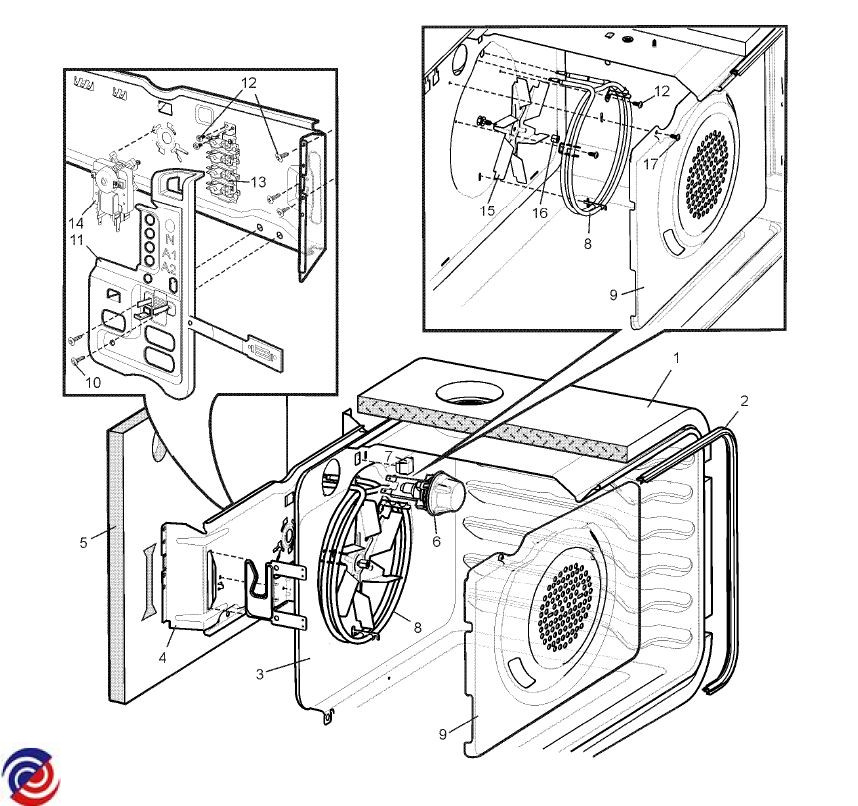 12
13
14
11
N
A1
A2
10
12
17
15
16
8
9
1
2
7
6
5
8
4
3
9